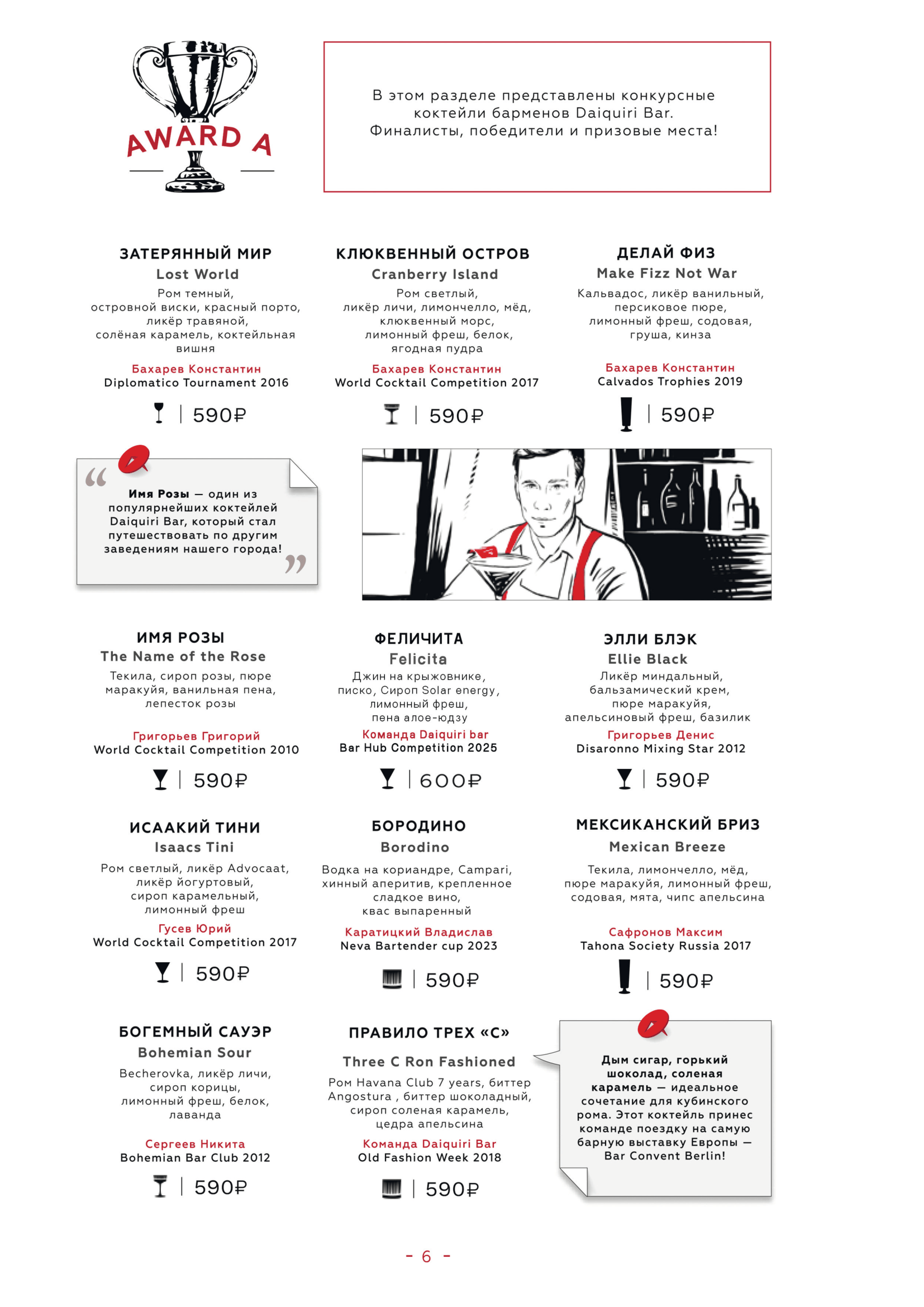 AWARD A

В этом разделе представлены конкурсные коктейли барменов Daiquiri Bar. Финалисты, победители и призовые места!

ЗАТЕРЯННЫЙ МИР
Lost World
Ром темный, островной виски, красный порто, ликёр травяной, солёная карамель, коктейльная вишня
Бахарев Константин
Diplomatico Tournament 2016
| 590₽

КЛЮКВЕННЫЙ ОСТРОВ
Cranberry Island
Ром светлый, ликёр личи, лимончелло, мёд, клюквенный морс, лимонный фреш, белок, ягодная пудра
Бахарев Константин
World Cocktail Competition 2017
| 590₽

ДЕЛАЙ ФИЗ
Make Fizz Not War
Кальвадос, ликёр ванильный, персиковое пюре, лимонный фреш, содовая, груша, кинза
Бахарев Константин
Calvados Trophies 2019
| 590₽

“ Имя Розы — один из популярнейших коктейлей Daiquiri Bar, который стал путешествовать по другим заведениям нашего города! ”

ИМЯ РОЗЫ
The Name of the Rose
Текила, сироп розы, пюре маракуйя, ванильная пена, лепесток розы
Григорьев Григорий
World Cocktail Competition 2010
| 590₽

ФЕЛИЧИТА
Felicita
Джин на крыжовнике, писко, Сироп Solar energy, лимонный фреш, пена алое-юдзу
Команда Daiquiri bar
Bar Hub Competition 2025
| 600₽

ЭЛЛИ БЛЭК
Ellie Black
Ликёр миндальный, бальзамический крем, пюре маракуйя, апельсиновый фреш, базилик
Григорьев Денис
Disaronno Mixing Star 2012
| 590₽

ИСААКИЙ ТИНИ
Isaacs Tini
Ром светлый, ликёр Advocaat, ликёр йогуртовый, сироп карамельный, лимонный фреш
Гусев Юрий
World Cocktail Competition 2017
| 590₽

БОРОДИНО
Borodino
Водка на кориандре, Campari, хинный аперитив, крепленное сладкое вино, квас выпаренный
Каратицкий Владислав
Neva Bartender cup 2023
| 590₽

МЕКСИКАНСКИЙ БРИЗ
Mexican Breeze
Текила, лимончелло, мёд, пюре маракуйя, лимонный фреш, содовая, мята, чипс апельсина
Сафронов Максим
Tahona Society Russia 2017
| 590₽

БОГЕМНЫЙ САУЭР
Bohemian Sour
Becherovka, ликёр личи, сироп корицы, лимонный фреш, белок, лаванда
Сергеев Никита
Bohemian Bar Club 2012
| 590₽

ПРАВИЛО ТРЕХ «С»
Three C Ron Fashioned
Ром Havana Club 7 years, биттер Angostura , биттер шоколадный, сироп соленая карамель, цедра апельсина
Команда Daiquiri Bar
Old Fashion Week 2018
| 590₽

Дым сигар, горький шоколад, соленая карамель — идеальное сочетание для кубинского рома. Этот коктейль принес команде поездку на самую барную выставку Европы — Bar Convent Berlin!

- 6 -